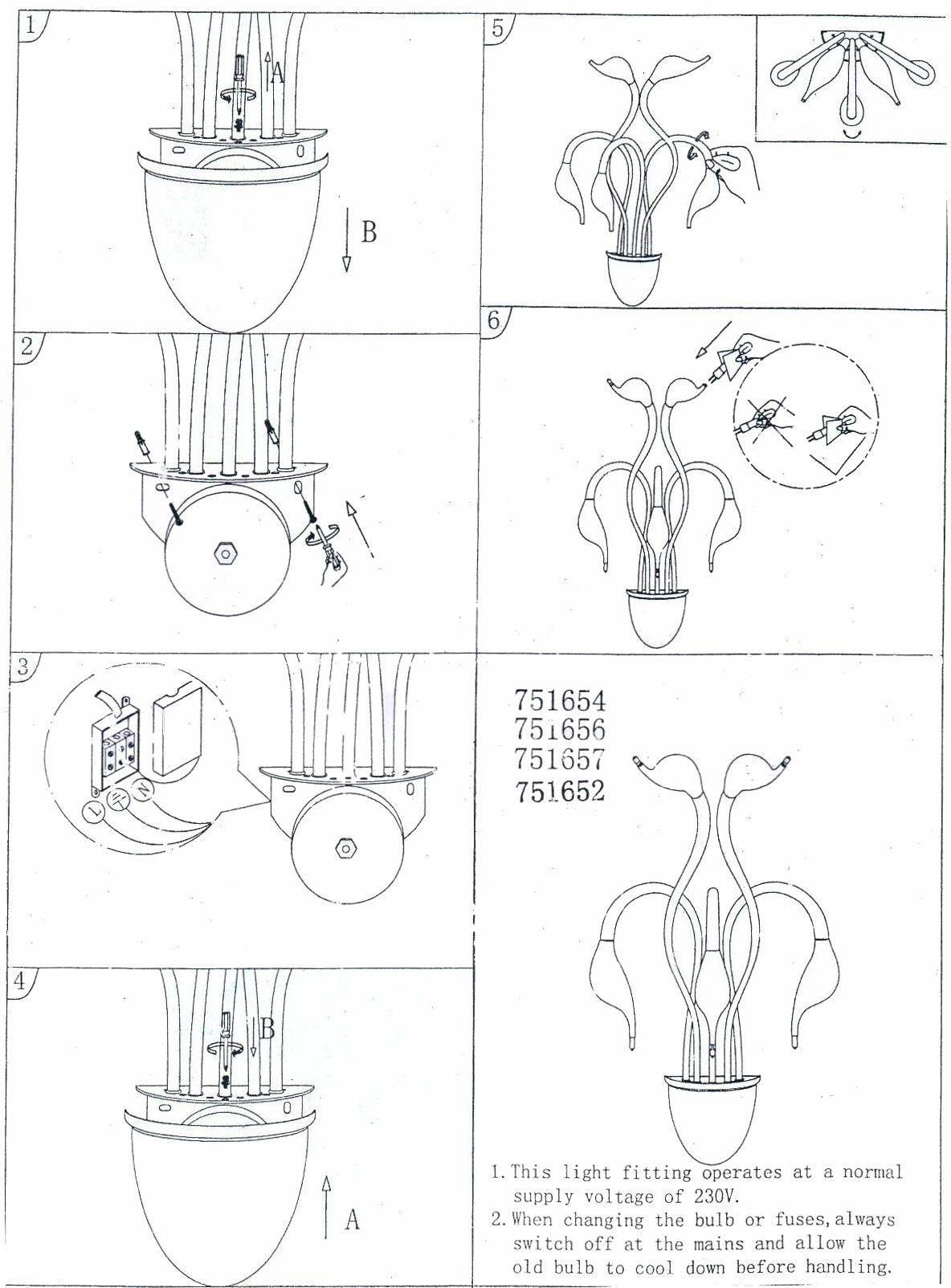 1

A

B

2

3

L

N

4

B

A

5

6

751654
751656
751657
751652

1. This light fitting operates at a normal supply voltage of 230V.
2. When changing the bulb or fuses, always switch off at the mains and allow the old bulb to cool down before handling.