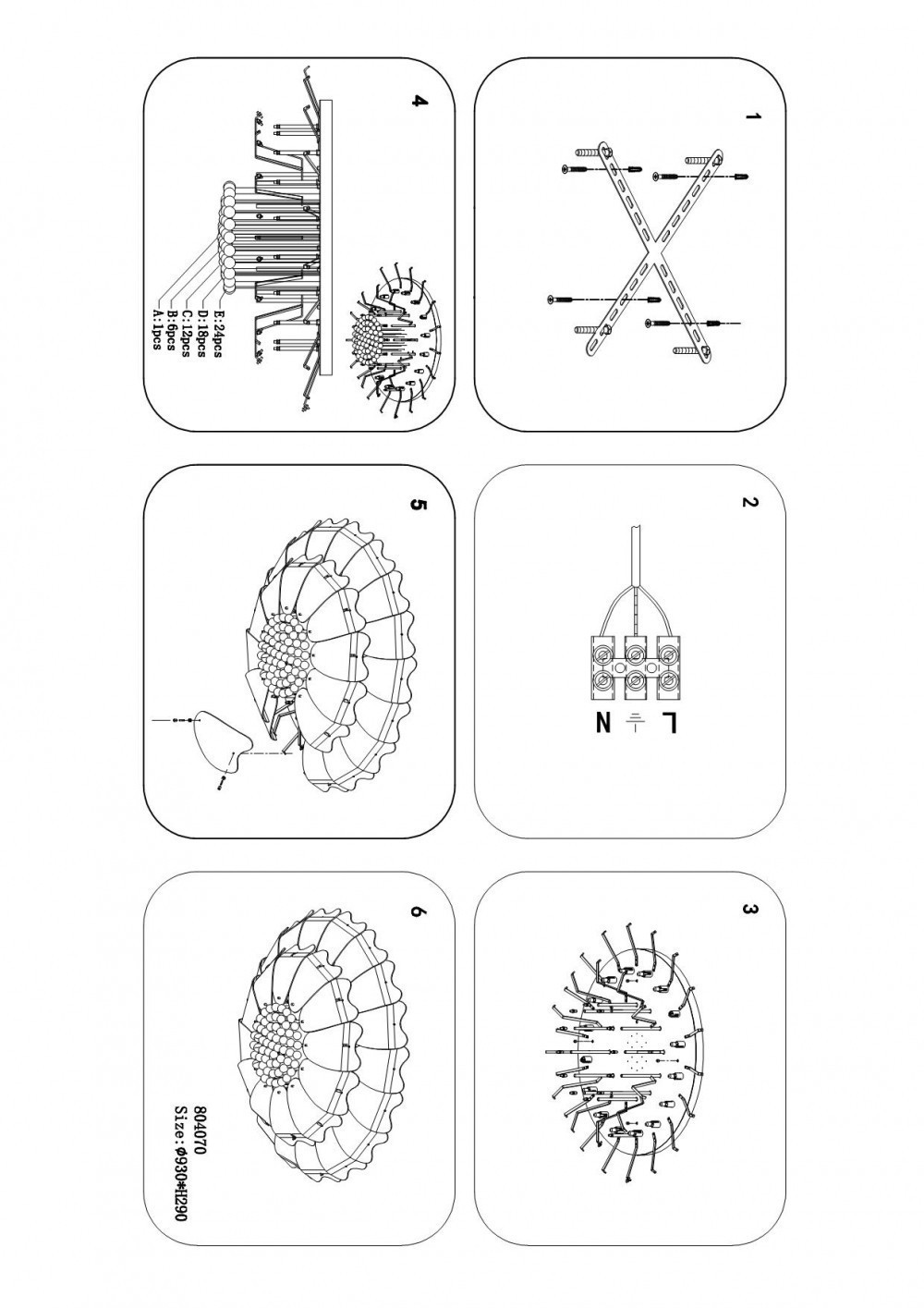 1

2

L
N

3

4

E:24pcs
D:18pcs
C:12pcs
B:6pcs
A:1pcs

5

6

804070
Size:Φ930*H290